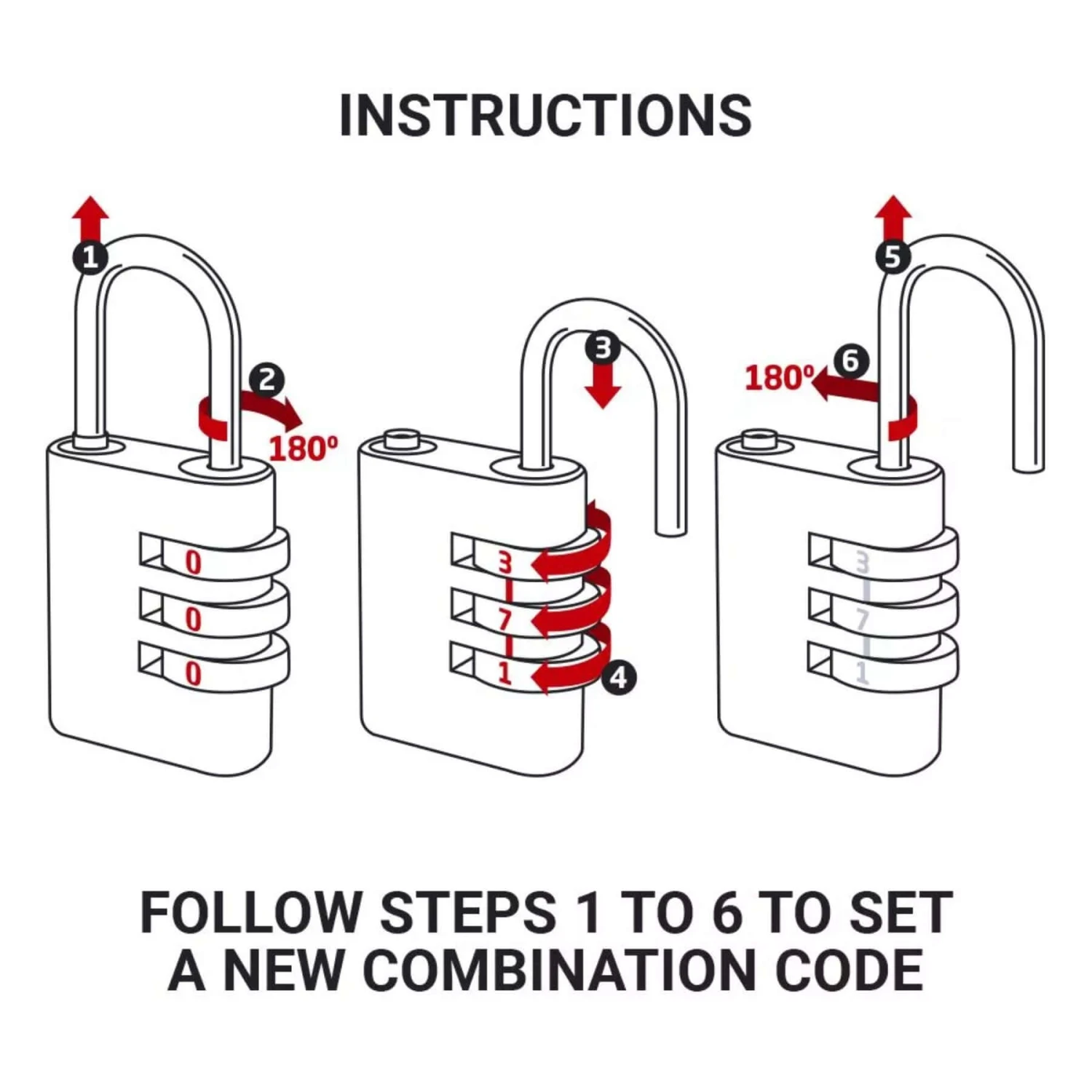 INSTRUCTIONS

1

2

180º

0
0
0

3

3
7
1

4

5

6

180º

3
7
1

FOLLOW STEPS 1 TO 6 TO SET A NEW COMBINATION CODE