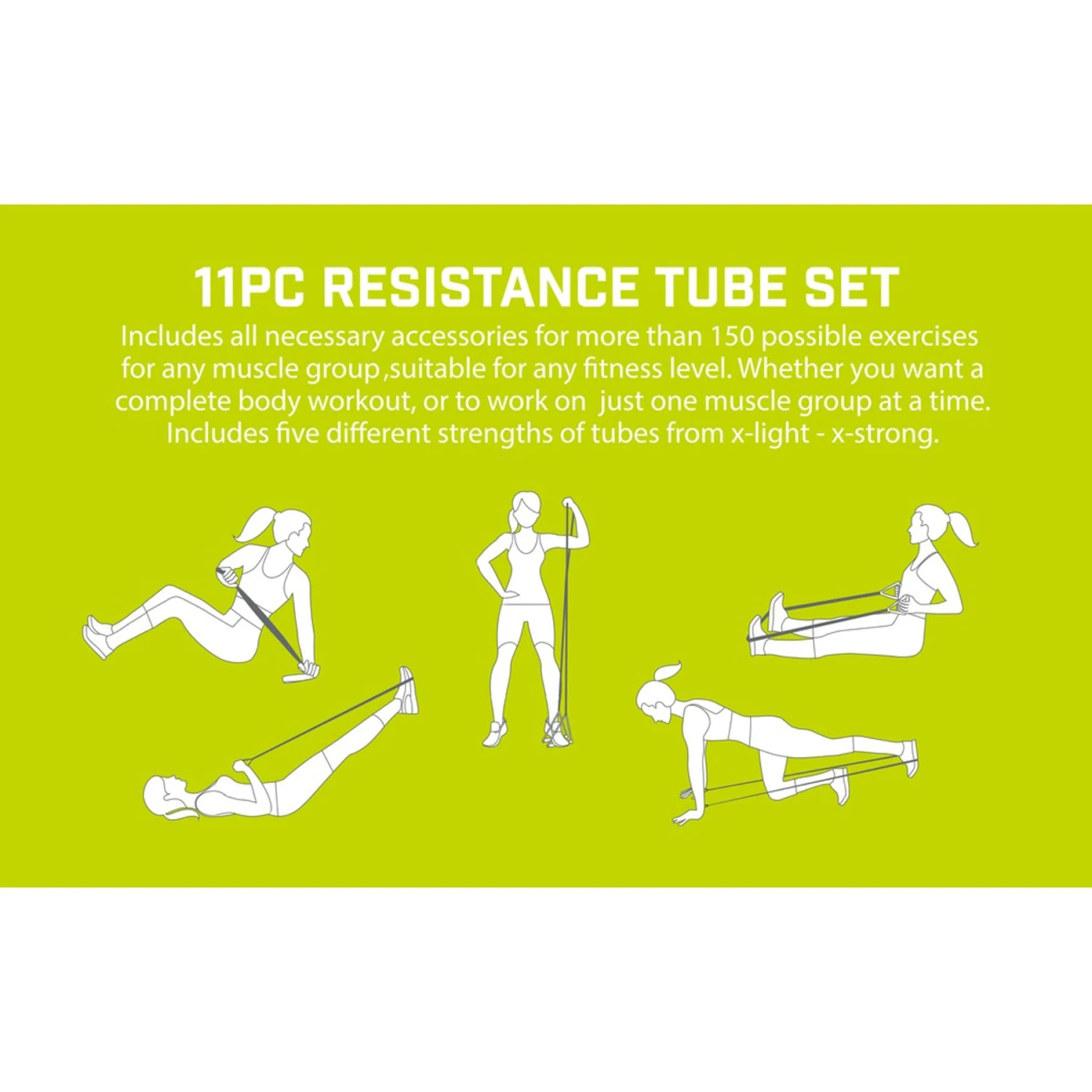 11PC RESISTANCE TUBE SET

Includes all necessary accessories for more than 150 possible exercises for any muscle group ,suitable for any fitness level. Whether you want a complete body workout, or to work on just one muscle group at a time. Includes five different strengths of tubes from x-light - x-strong.